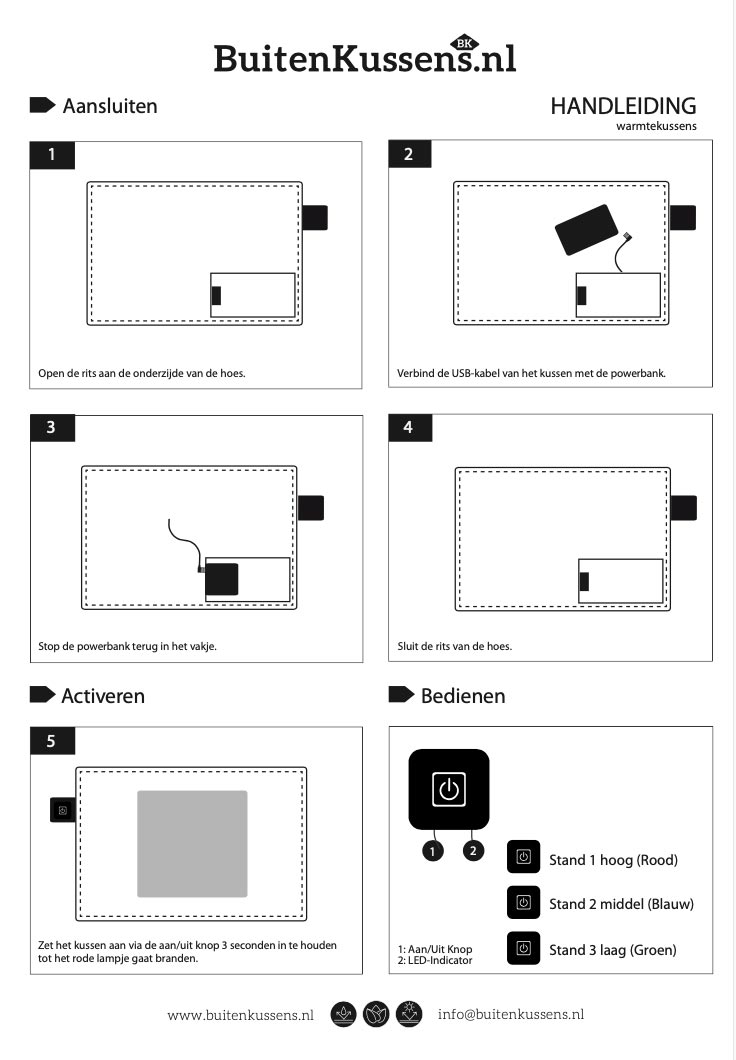 BuitenKussens.nl
BK

Aansluiten

HANDLEIDING
warmtekussens

1

Open de rits aan de onderzijde van de hoes.

2

Verbind de USB-kabel van het kussen met de powerbank.

3

Stop de powerbank terug in het vakje.

4

Sluit de rits van de hoes.

Activeren

5

Zet het kussen aan via de aan/uit knop 3 seconden in te houden tot het rode lampje gaat branden.

Bedienen

1 2

Stand 1 hoog (Rood)

Stand 2 middel (Blauw)

Stand 3 laag (Groen)

1: Aan/Uit Knop
2: LED-Indicator

www.buitenkussens.nl info@buitenkussens.nl